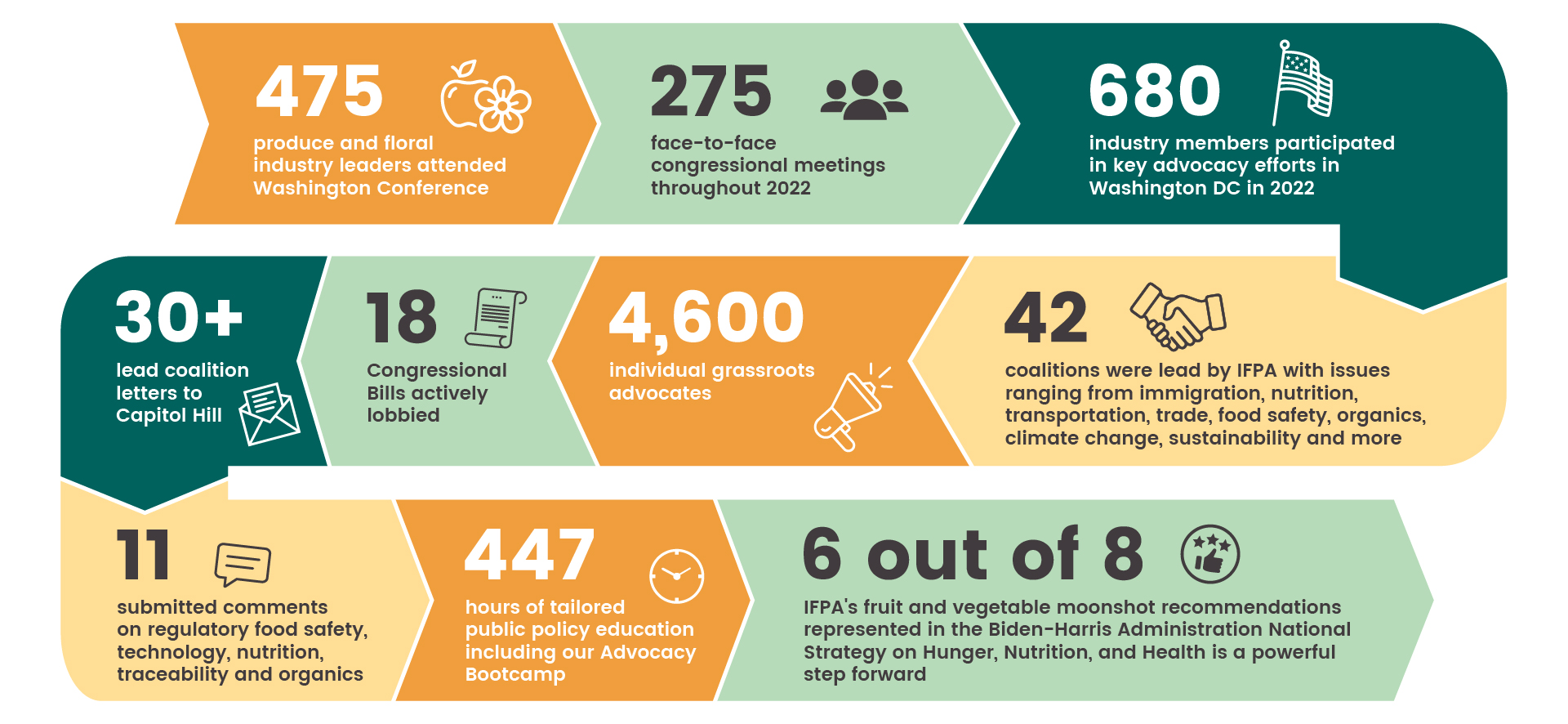 475
produce and floral industry leaders attended Washington Conference

275
face-to-face congressional meetings throughout 2022

680
industry members participated in key advocacy efforts in Washington DC in 2022

30+
lead coalition letters to Capitol Hill

18
Congressional Bills actively lobbied

4,600
individual grassroots advocates

42
coalitions were lead by IFPA with issues ranging from immigration, nutrition, transportation, trade, food safety, organics, climate change, sustainability and more

11
submitted comments on regulatory food safety, technology, nutrition, traceability and organics

447
hours of tailored public policy education including our Advocacy Bootcamp

6 out of 8
IFPA's fruit and vegetable moonshot recommendations represented in the Biden-Harris Administration National Strategy on Hunger, Nutrition, and Health is a powerful step forward